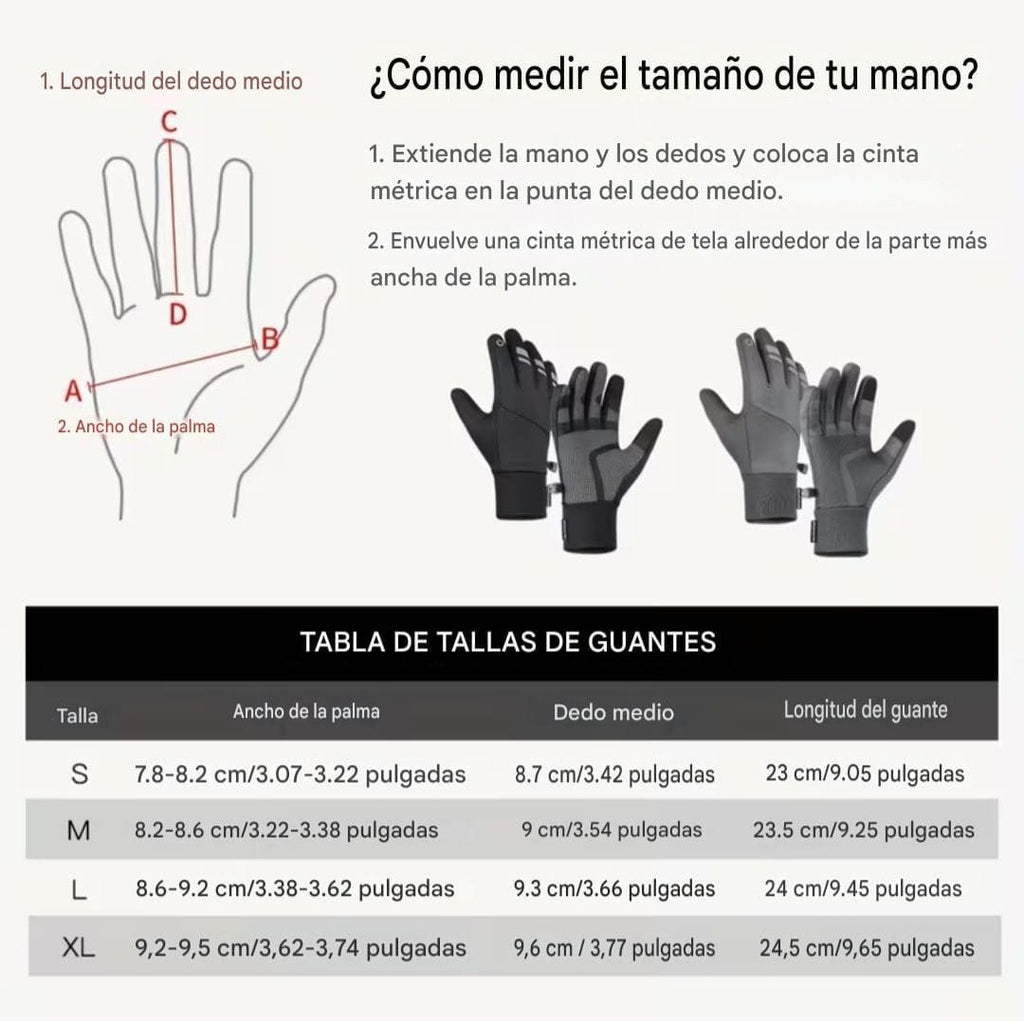 1. Longitud del dedo medio

C

D

B

A

2. Ancho de la palma

¿Cómo medir el tamaño de tu mano?

1. Extiende la mano y los dedos y coloca la cinta métrica en la punta del dedo medio.

2. Envuelve una cinta métrica de tela alrededor de la parte más ancha de la palma.

TABLA DE TALLAS DE GUANTES

| Talla | Ancho de la palma | Dedo medio | Longitud del guante |
|---|---|---|---|
| S | 7.8-8.2 cm/3.07-3.22 pulgadas | 8.7 cm/3.42 pulgadas | 23 cm/9.05 pulgadas |
| M | 8.2-8.6 cm/3.22-3.38 pulgadas | 9 cm/3.54 pulgadas | 23.5 cm/9.25 pulgadas |
| L | 8.6-9.2 cm/3.38-3.62 pulgadas | 9.3 cm/3.66 pulgadas | 24 cm/9.45 pulgadas |
| XL | 9,2-9,5 cm/3,62-3,74 pulgadas | 9,6 cm / 3,77 pulgadas | 24,5 cm/9,65 pulgadas |